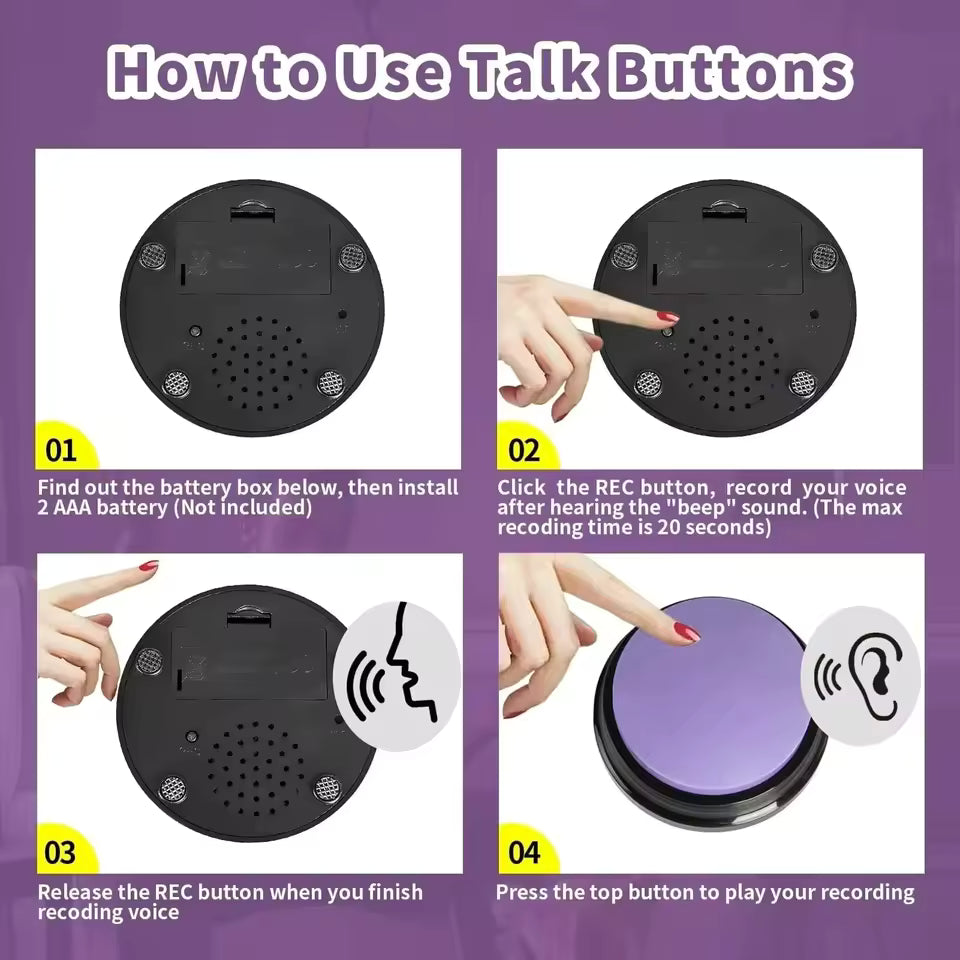 How to Use Talk Buttons

01

Find out the battery box below, then install 2 AAA battery (Not included)

02

Click the REC button, record your voice after hearing the "beep" sound. (The max recoding time is 20 seconds)

03

Release the REC button when you finish recoding voice

04

Press the top button to play your recording